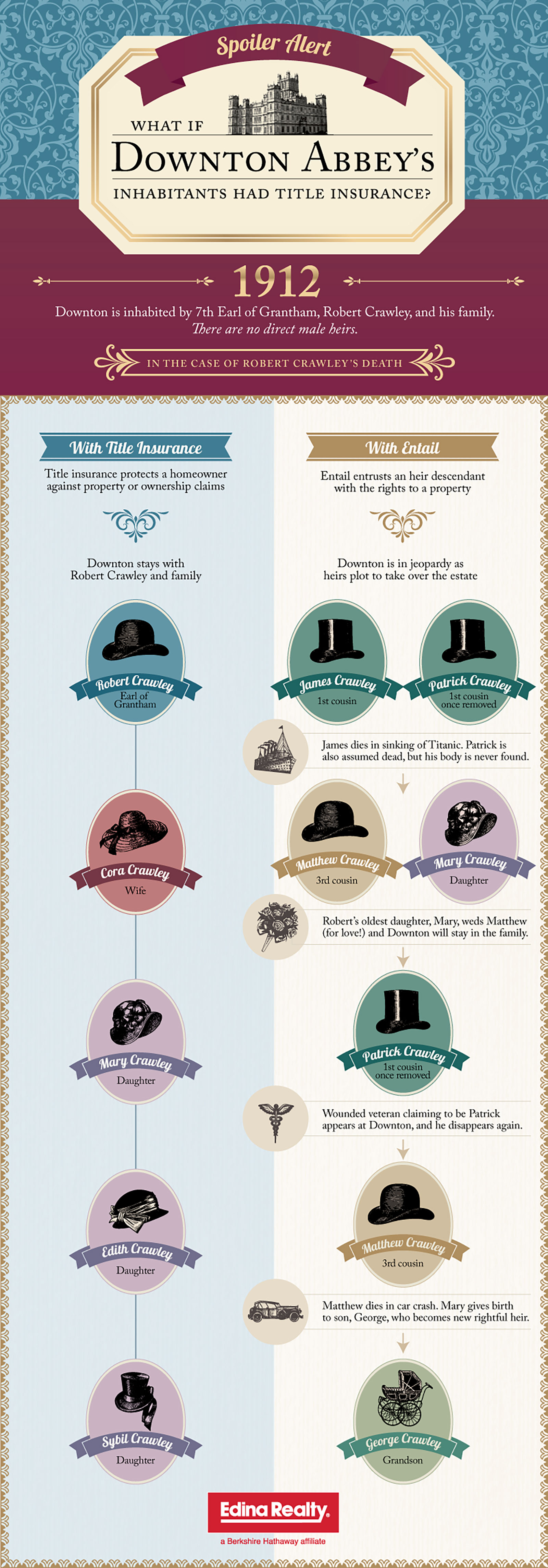 Spoiler Alert

WHAT IF
DOWNTON ABBEY'S
INHABITANTS HAD TITLE INSURANCE?

1912

Downton is inhabited by 7th Earl of Grantham, Robert Crawley, and his family.
There are no direct male heirs.

IN THE CASE OF ROBERT CRAWLEY'S DEATH

With Title Insurance

Title insurance protects a homeowner against property or ownership claims

Downton stays with Robert Crawley and family

Robert Crawley
Earl of Grantham

Cora Crawley
Wife

Mary Crawley
Daughter

Edith Crawley
Daughter

Sybil Crawley
Daughter

With Entail

Entail entrusts an heir descendant with the rights to a property

Downton is in jeopardy as heirs plot to take over the estate

James Crawley
1st cousin

Patrick Crawley
1st cousin once removed

James dies in sinking of Titanic. Patrick is also assumed dead, but his body is never found.

Matthew Crawley
3rd cousin

Mary Crawley
Daughter

Robert's oldest daughter, Mary, weds Matthew (for love!) and Downton will stay in the family.

Patrick Crawley
1st cousin once removed

Wounded veteran claiming to be Patrick appears at Downton, and he disappears again.

Matthew Crawley
3rd cousin

Matthew dies in car crash. Mary gives birth to son, George, who becomes new rightful heir.

George Crawley
Grandson

Edina Realty.
a Berkshire Hathaway affiliate